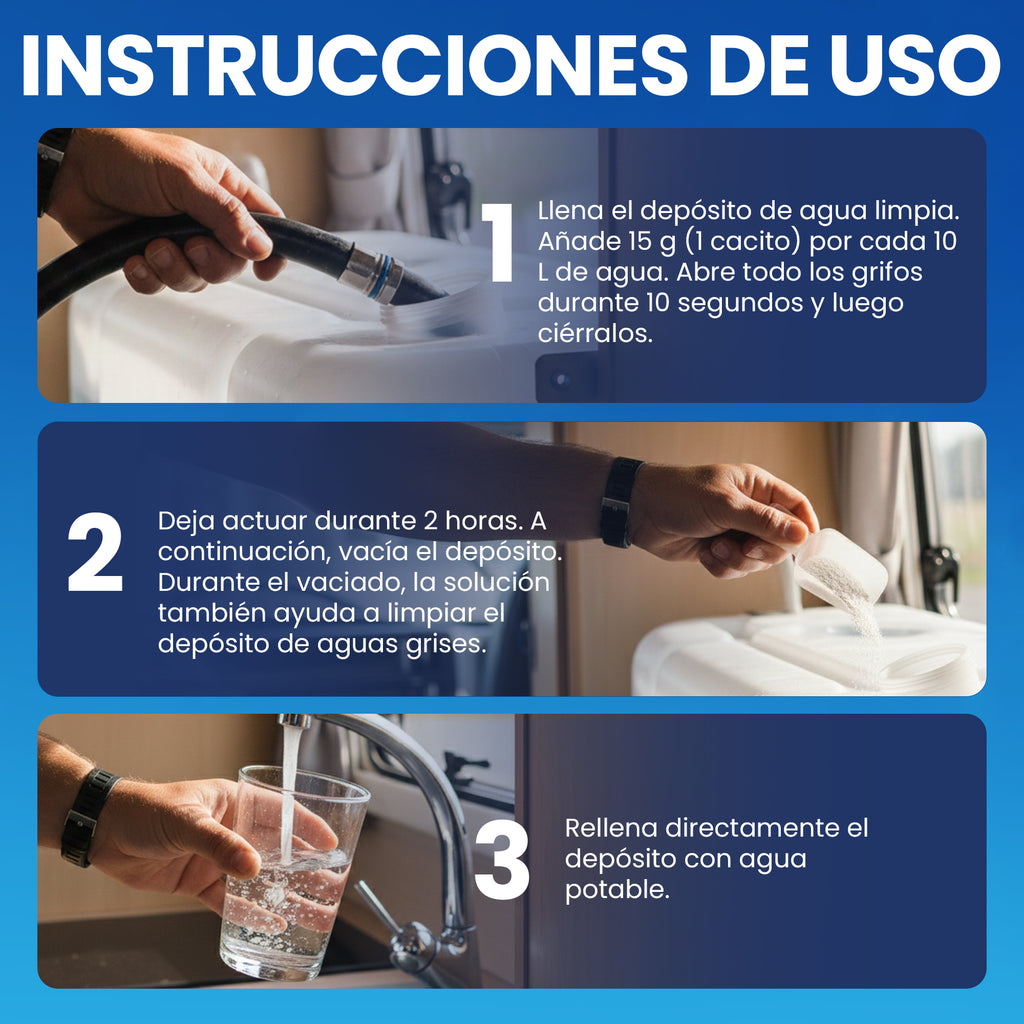 INSTRUCCIONES DE USO

1

Llena el depósito de agua limpia. Añade 15 g (1 cacito) por cada 10 L de agua. Abre todo los grifos durante 10 segundos y luego ciérralos.

2

Deja actuar durante 2 horas. A continuación, vacía el depósito. Durante el vaciado, la solución también ayuda a limpiar el depósito de aguas grises.

3

Rellena directamente el depósito con agua potable.